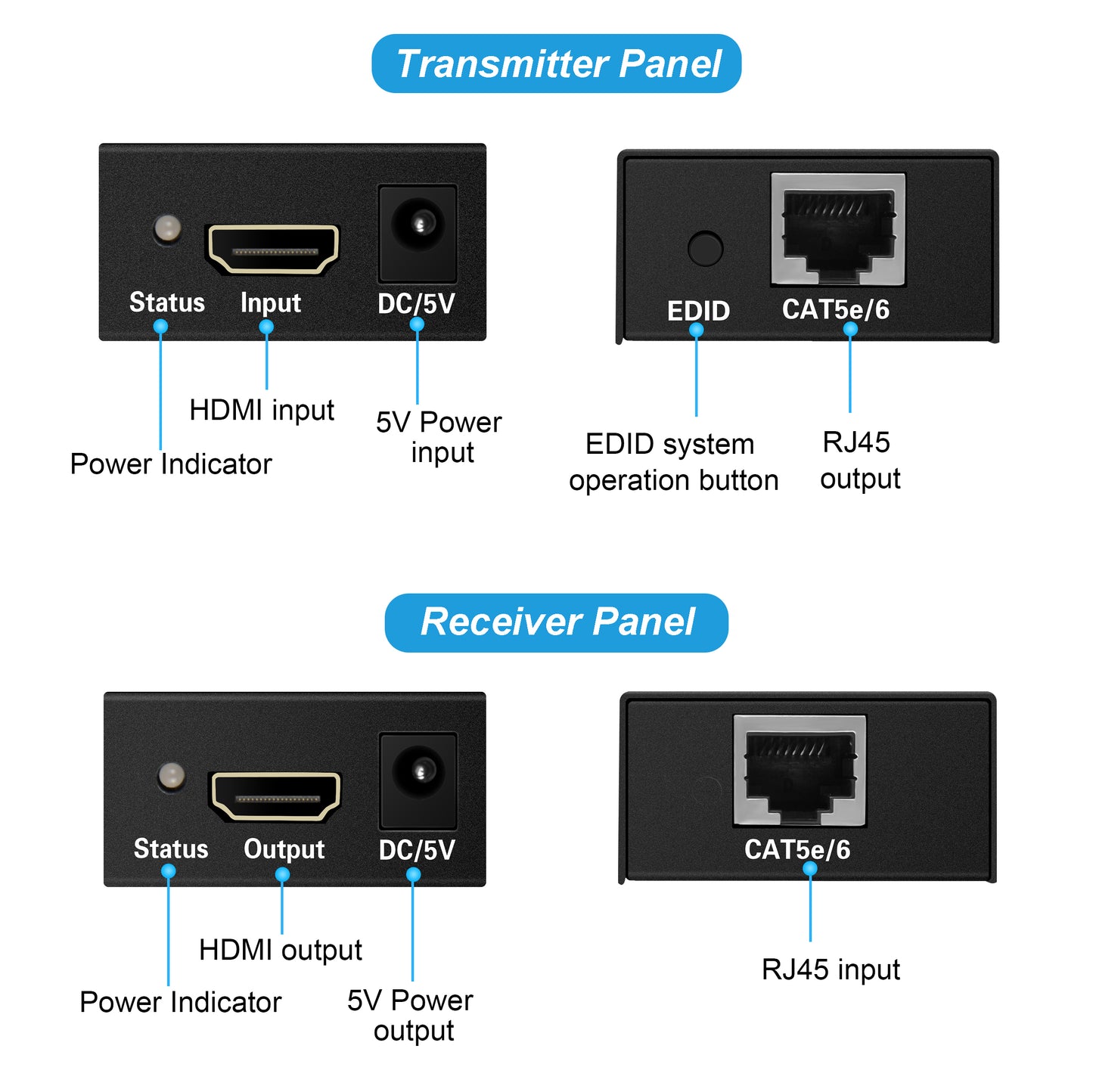 Transmitter Panel

Status Input DC/5V

HDMI input

Power Indicator

5V Power input

EDID CAT5e/6

EDID system operation button

RJ45 output

Receiver Panel

Status Output DC/5V

HDMI output

Power Indicator

5V Power output

CAT5e/6

RJ45 input